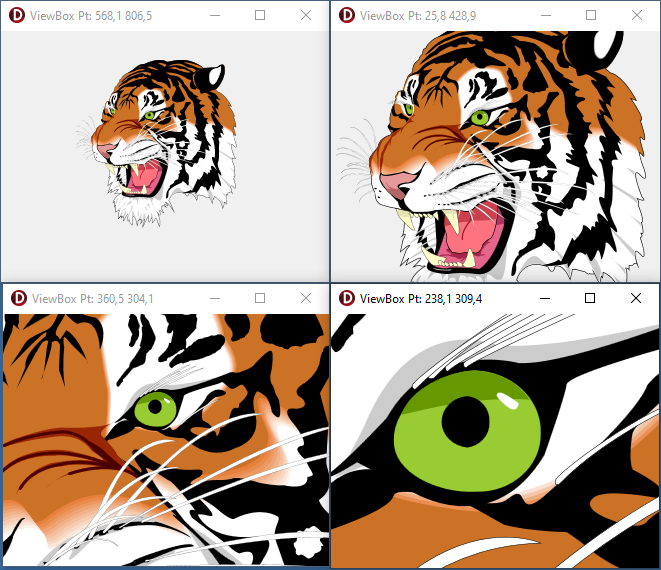 ViewBox Pt: 568,1 806,5

ViewBox Pt: 25,8 428,9

ViewBox Pt: 360,5 304,1

ViewBox Pt: 238,1 309,4